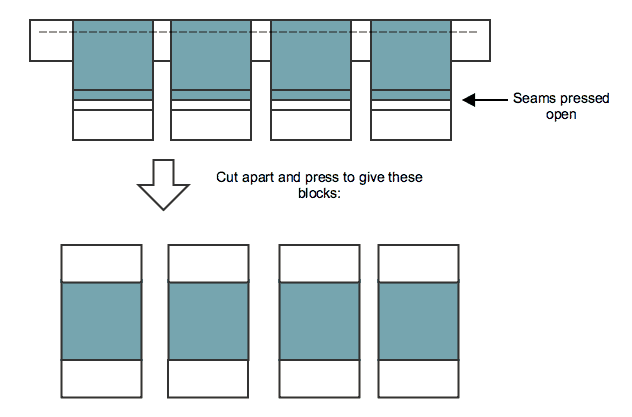 Seams pressed open

Cut apart and press to give these blocks: