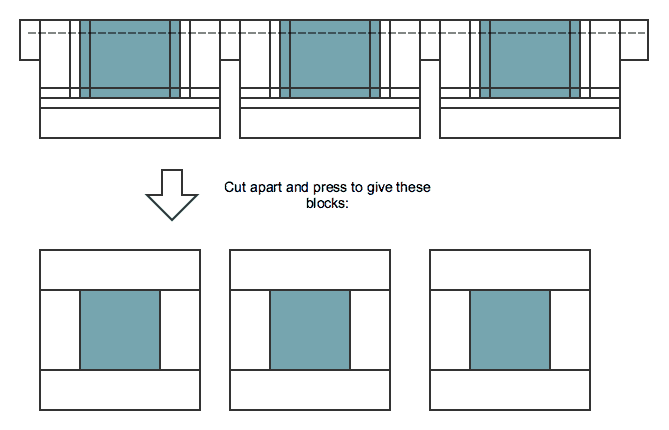 Cut apart and press to give these blocks: